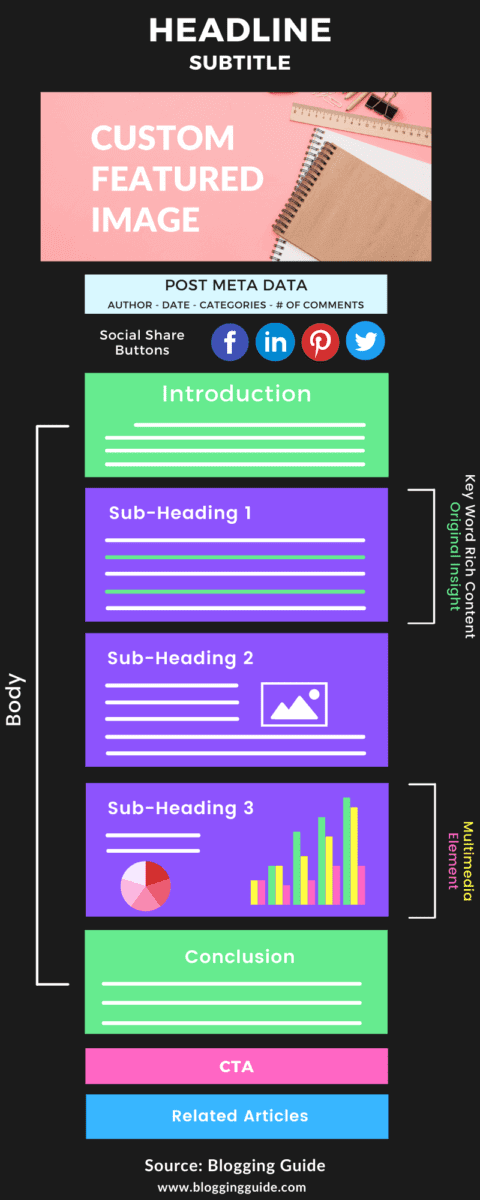 HEADLINE
SUBTITLE

CUSTOM FEATURED IMAGE

POST META DATA
AUTHOR - DATE - CATEGORIES - # OF COMMENTS

Social Share Buttons

Introduction

Body

Sub-Heading 1

Key Word Rich Content
Original Insight

Sub-Heading 2

Sub-Heading 3

Multimedia
Element

Conclusion

CTA

Related Articles

Source: Blogging Guide
www.bloggingguide.com