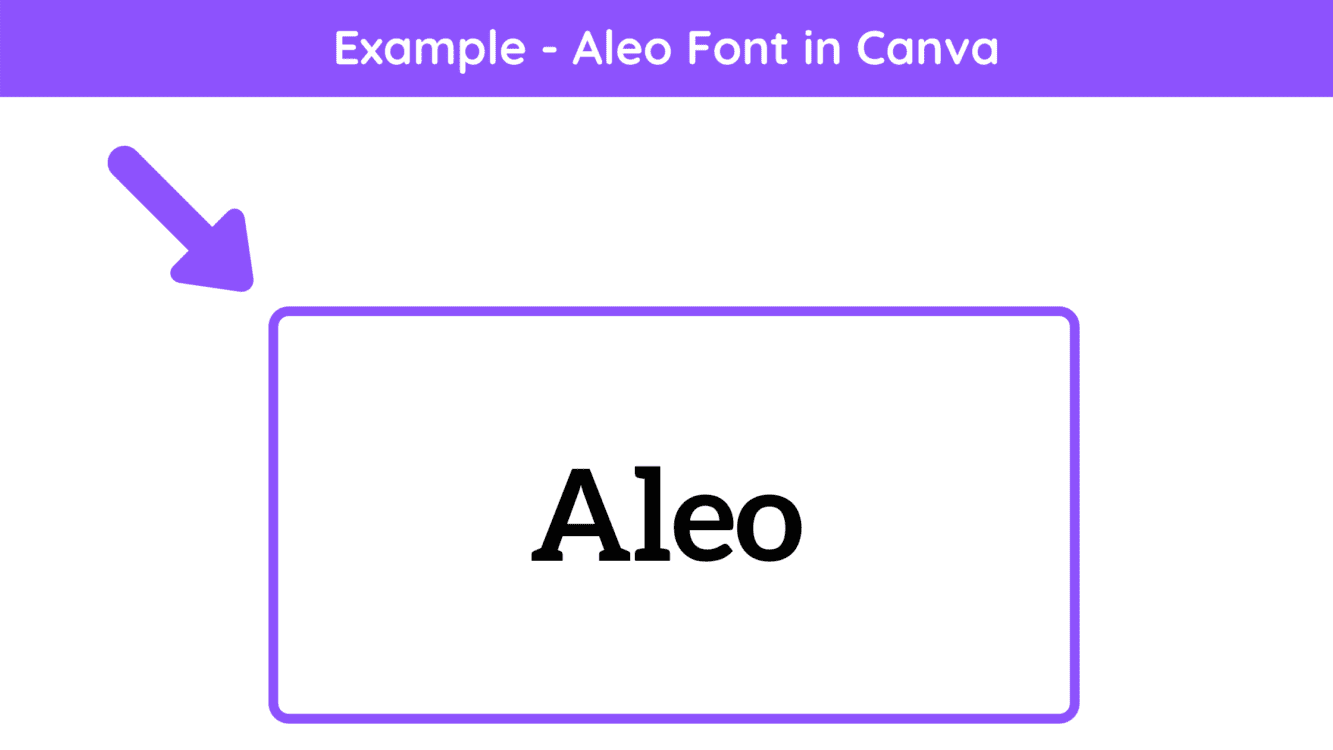 Example - Aleo Font in Canva

Aleo