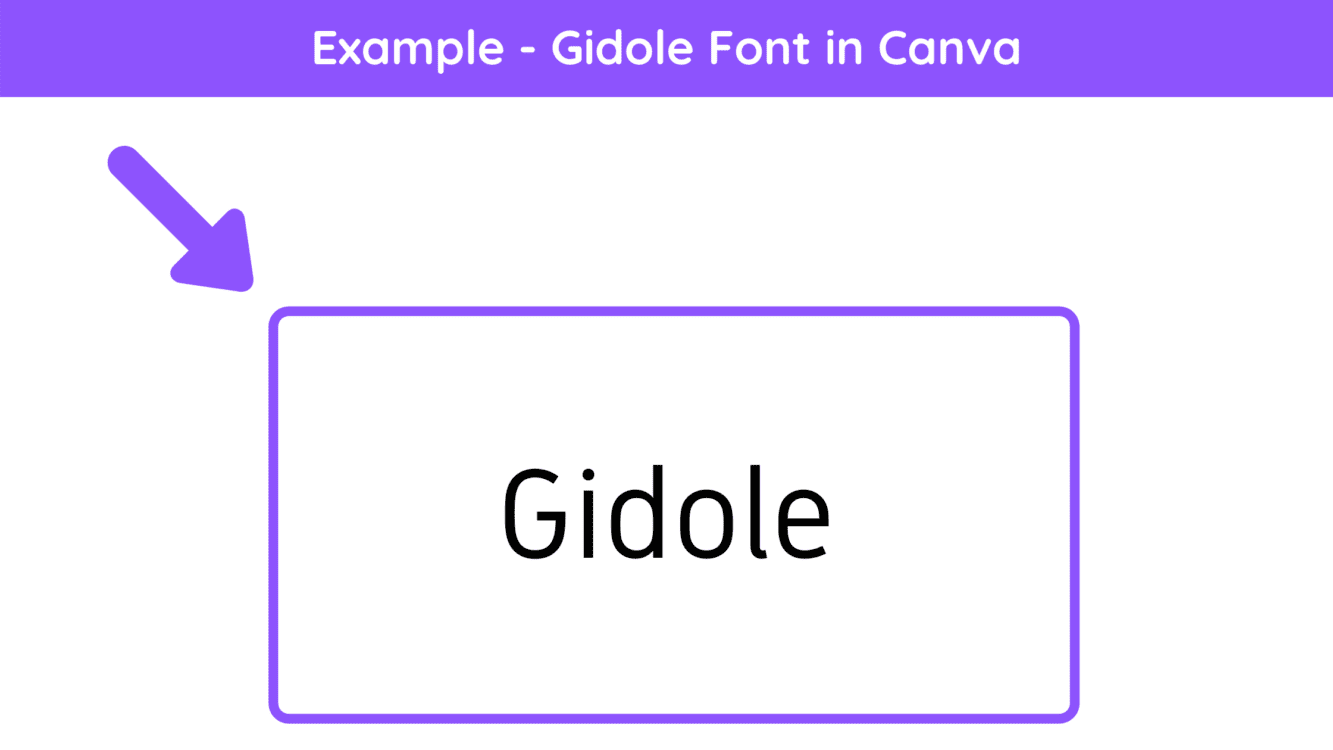 Example - Gidole Font in Canva

Gidole