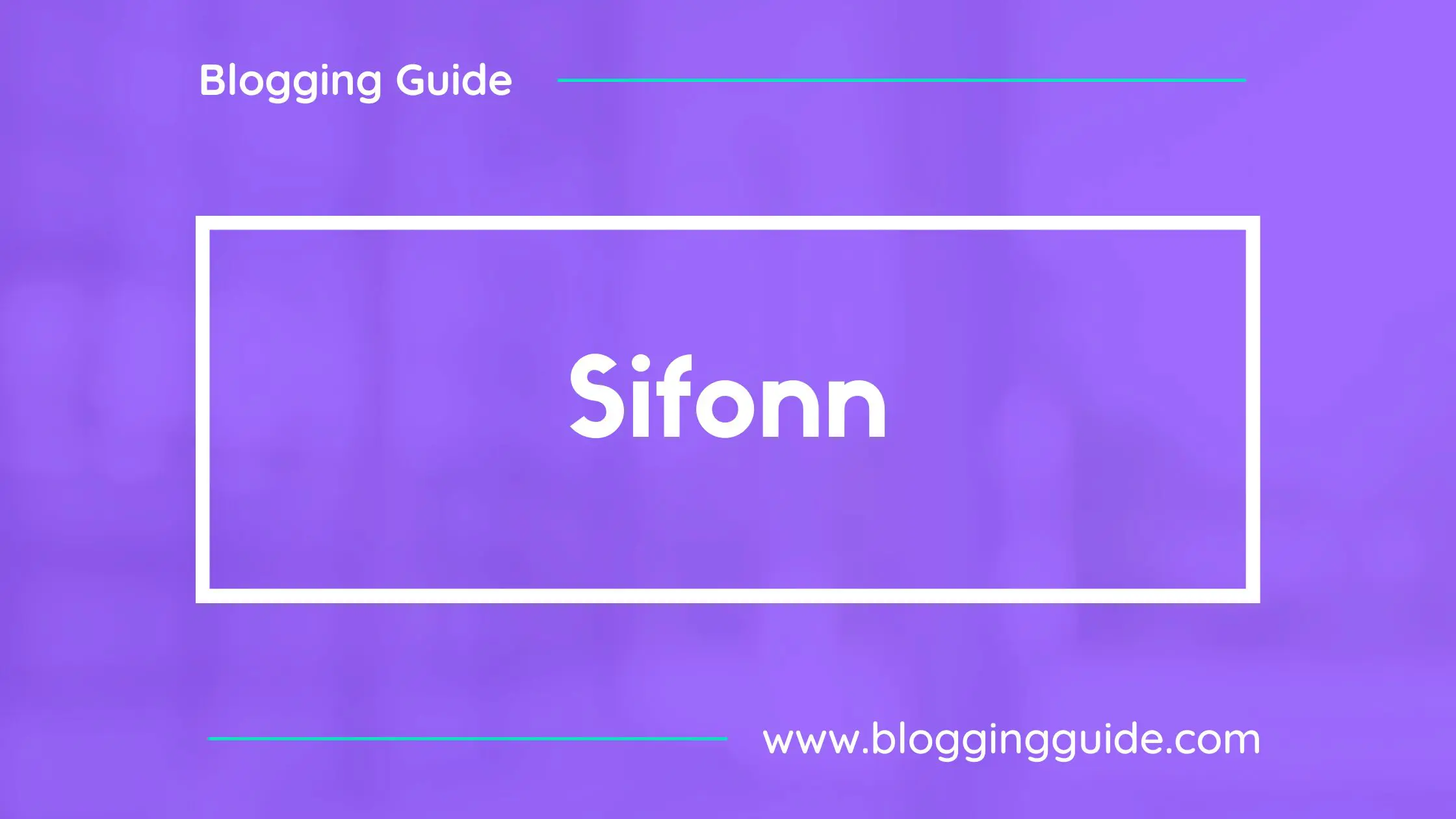 Blogging Guide

Sifonn

www.bloggingguide.com