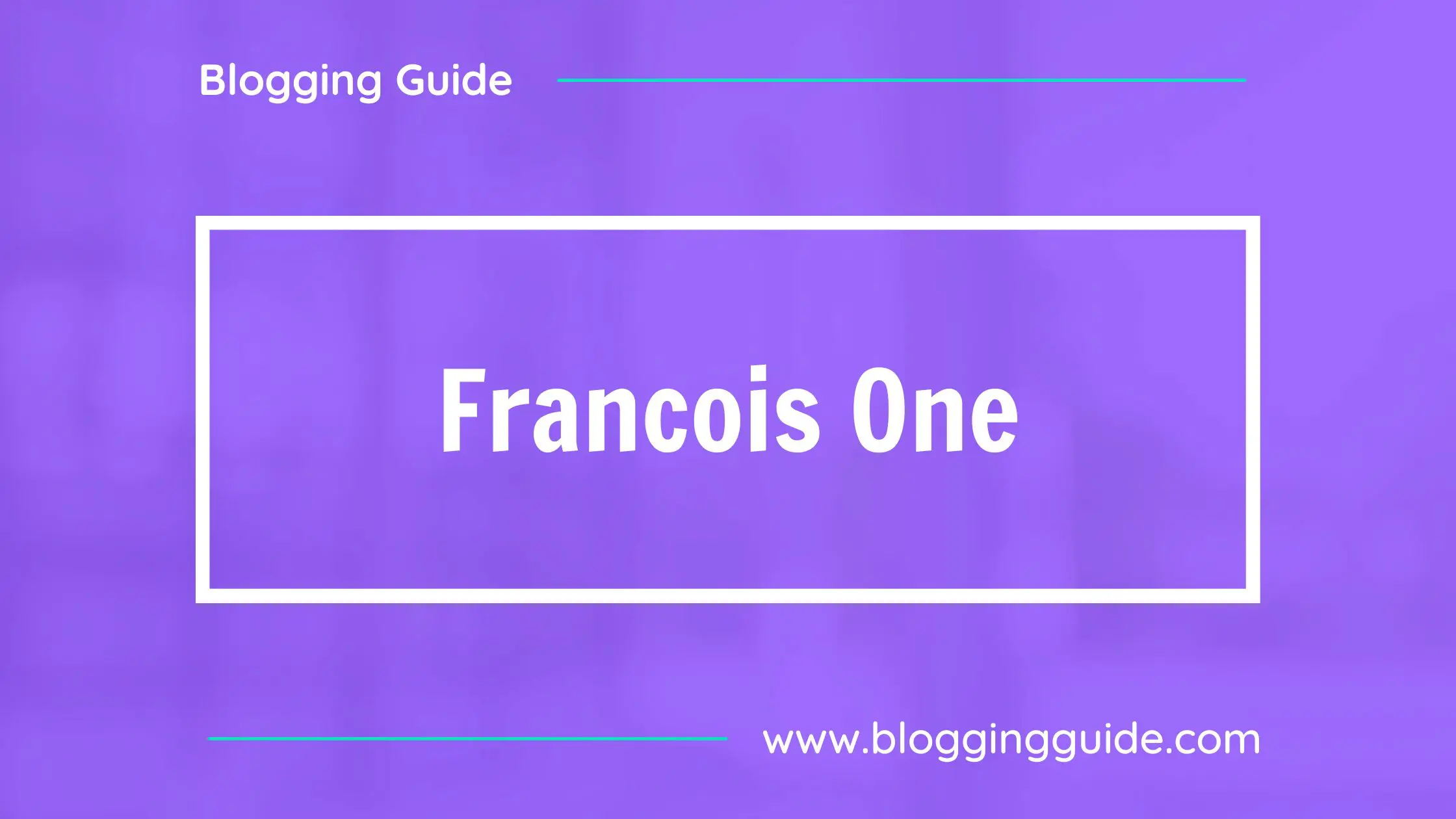 Blogging Guide

Francois One

www.bloggingguide.com