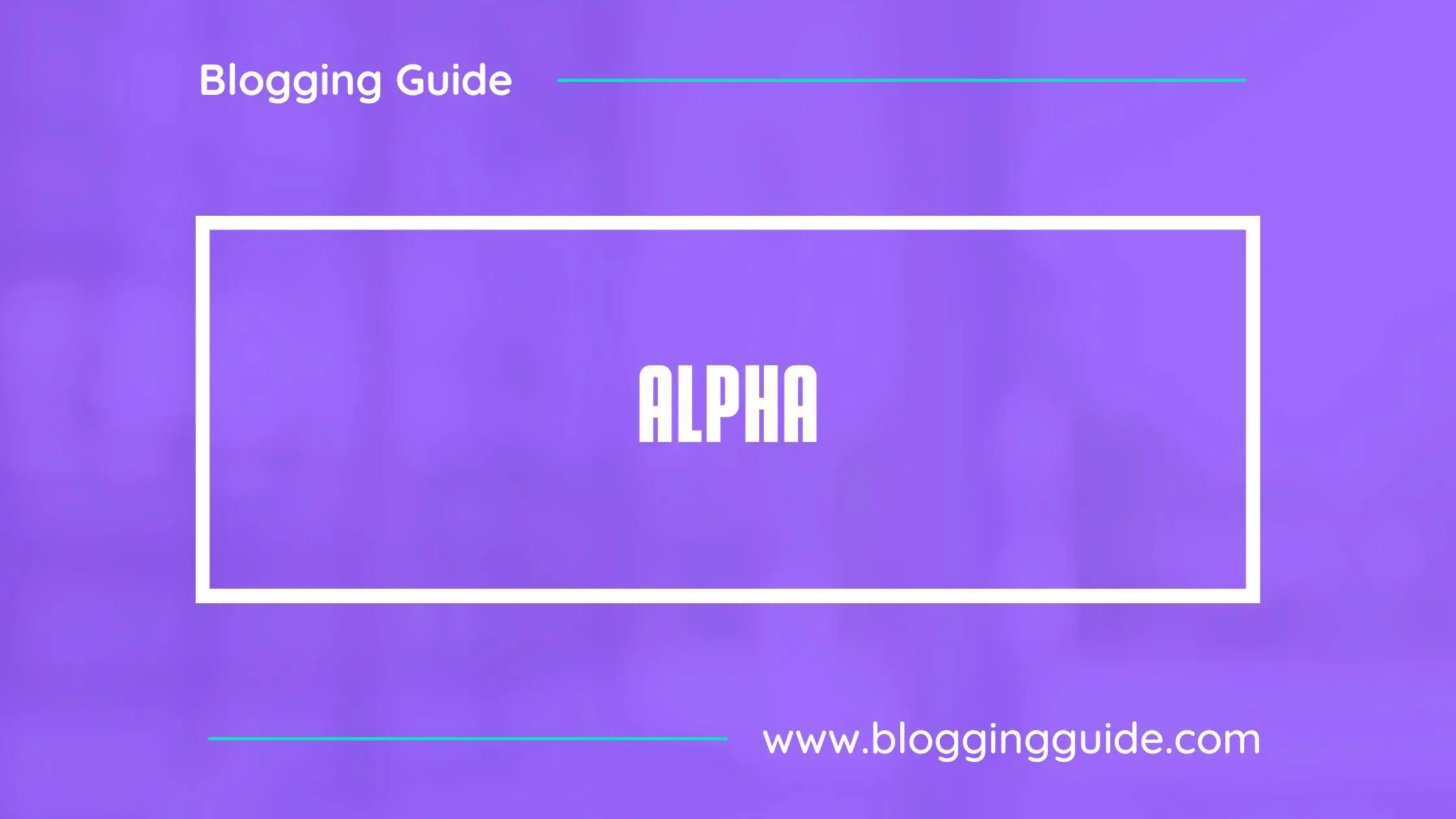 Blogging Guide

ALPHA

www.bloggingguide.com