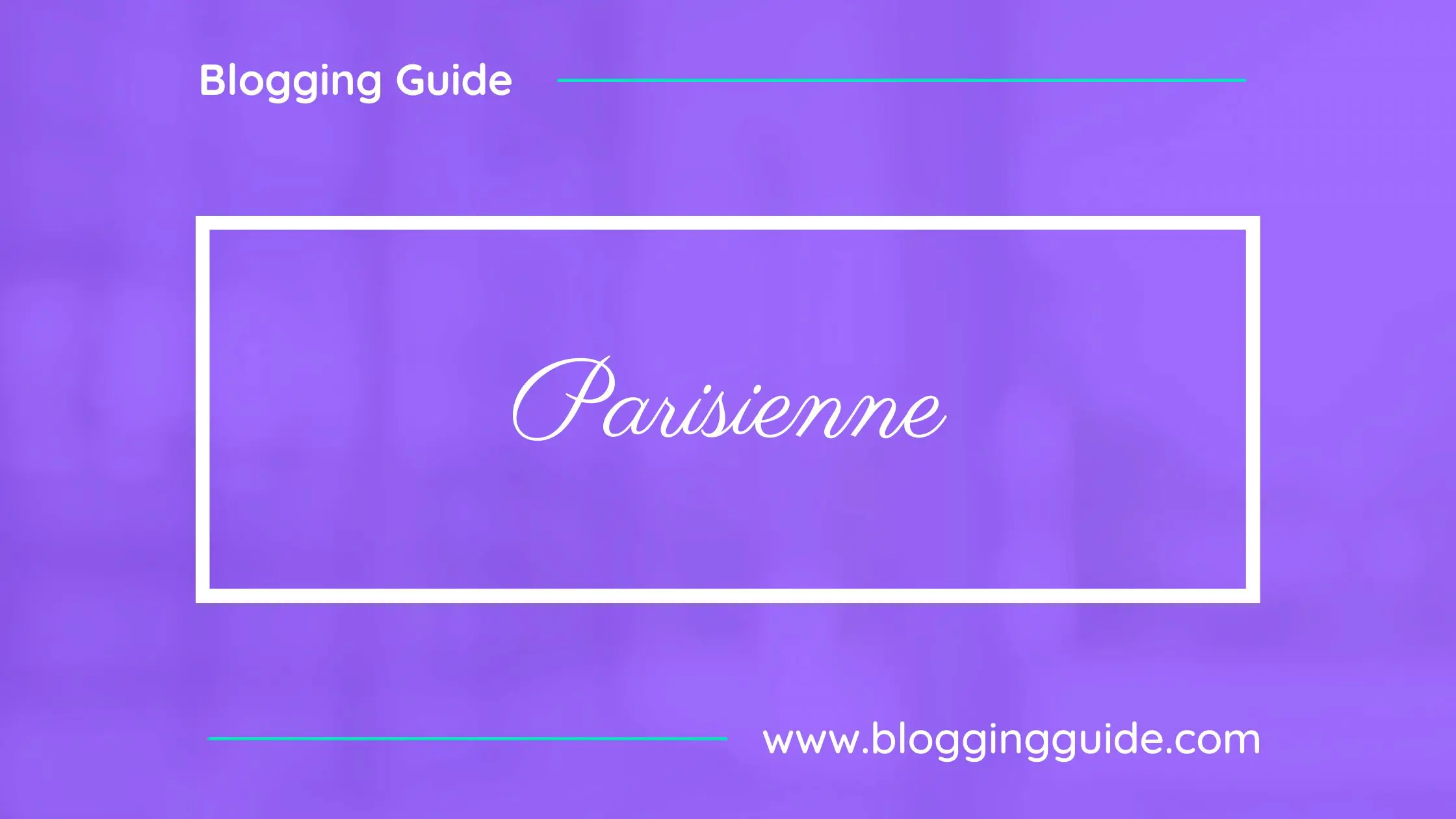 Blogging Guide

Parisienne

www.bloggingguide.com