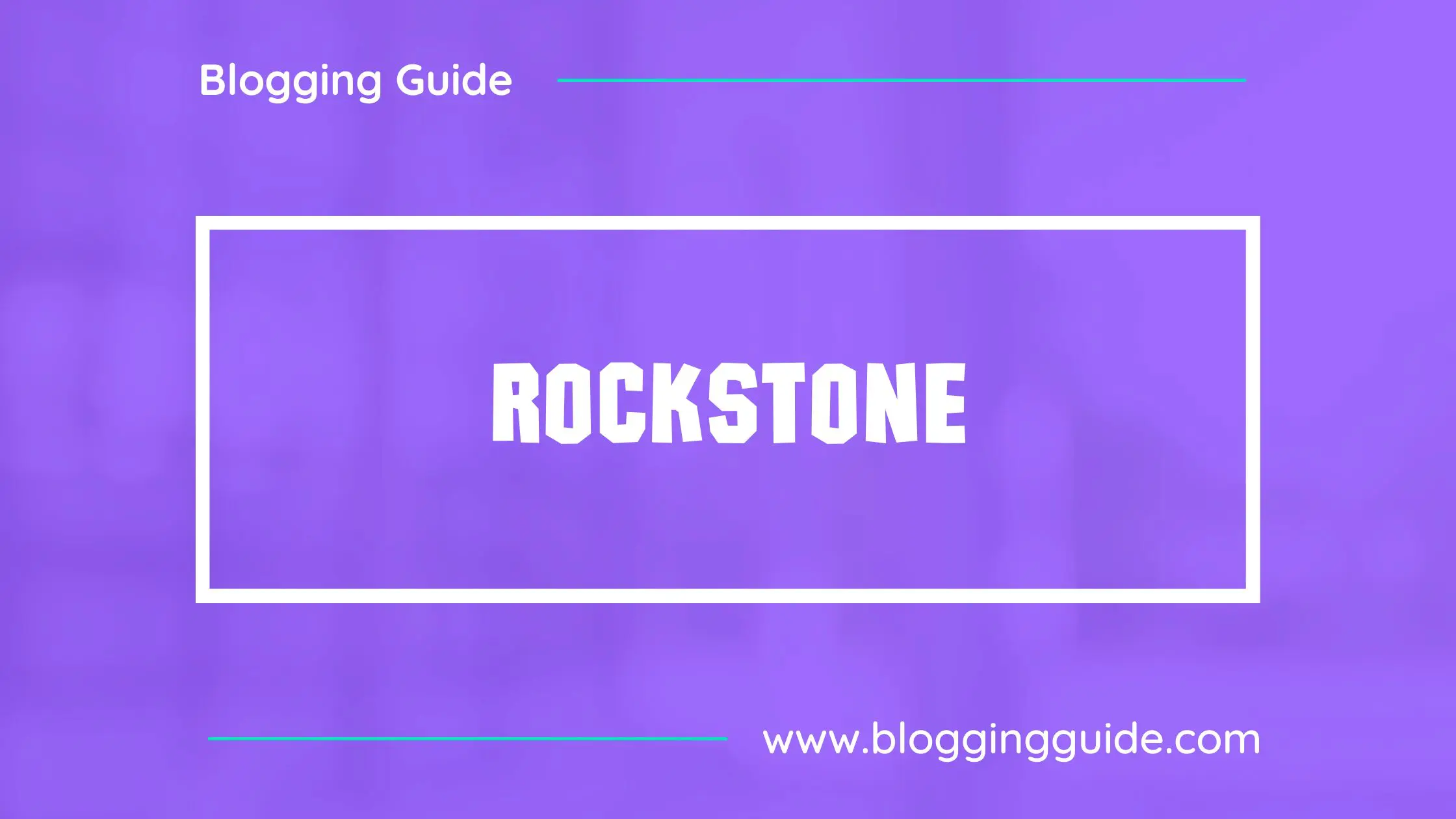 Blogging Guide

ROCKSTONE

www.bloggingguide.com