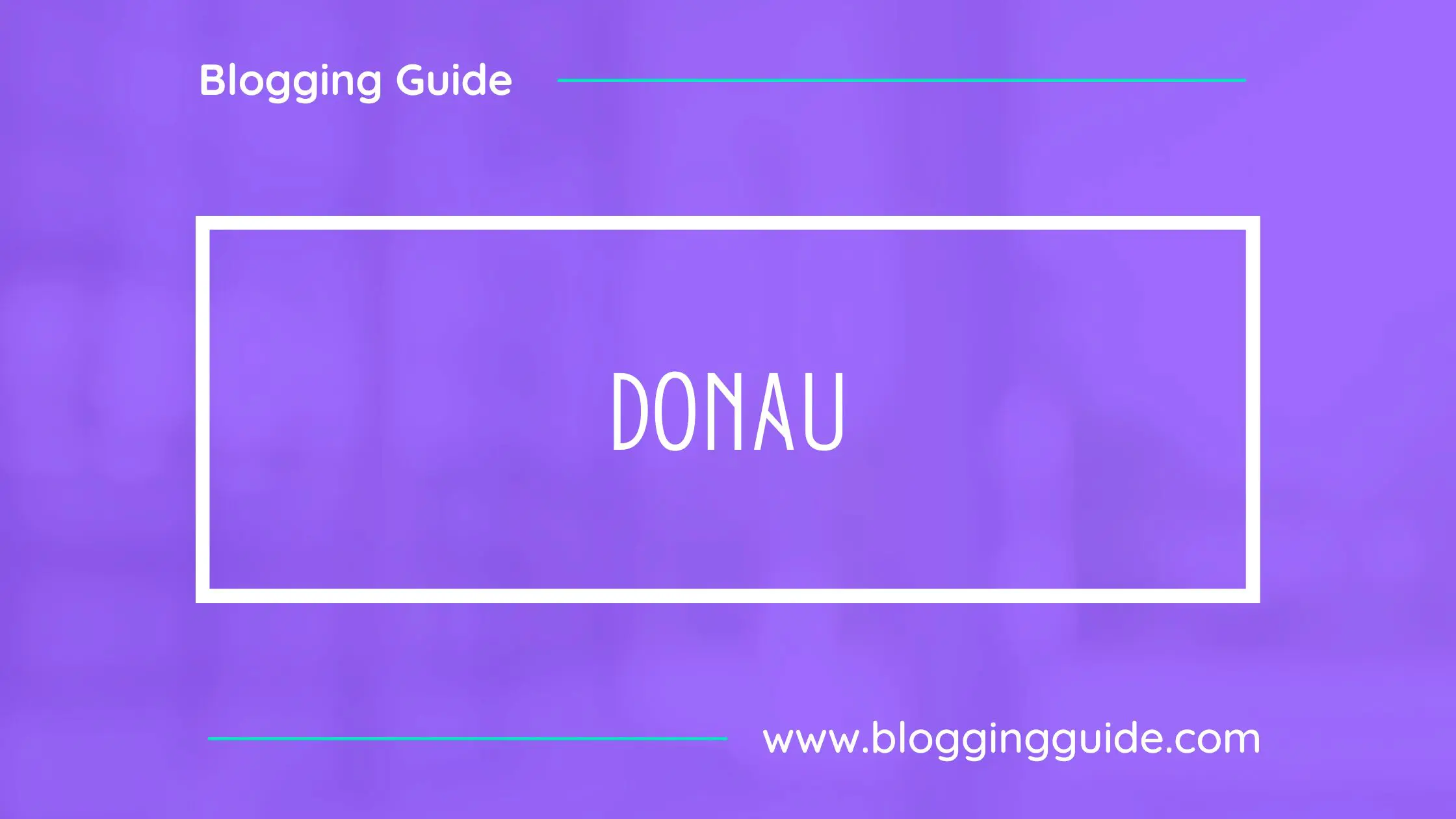 Blogging Guide

DONAU

www.bloggingguide.com