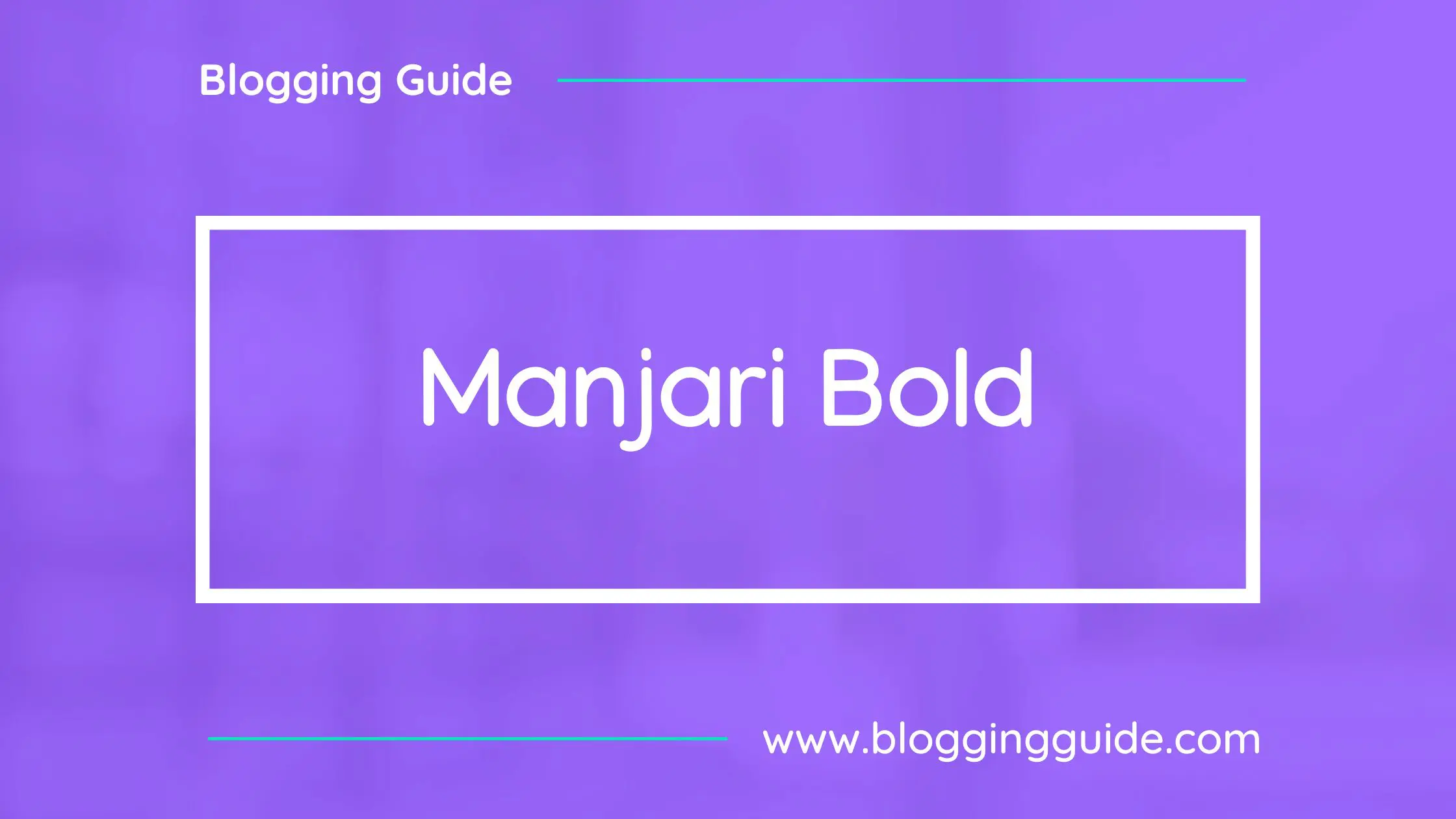 Blogging Guide

Manjari Bold

www.bloggingguide.com